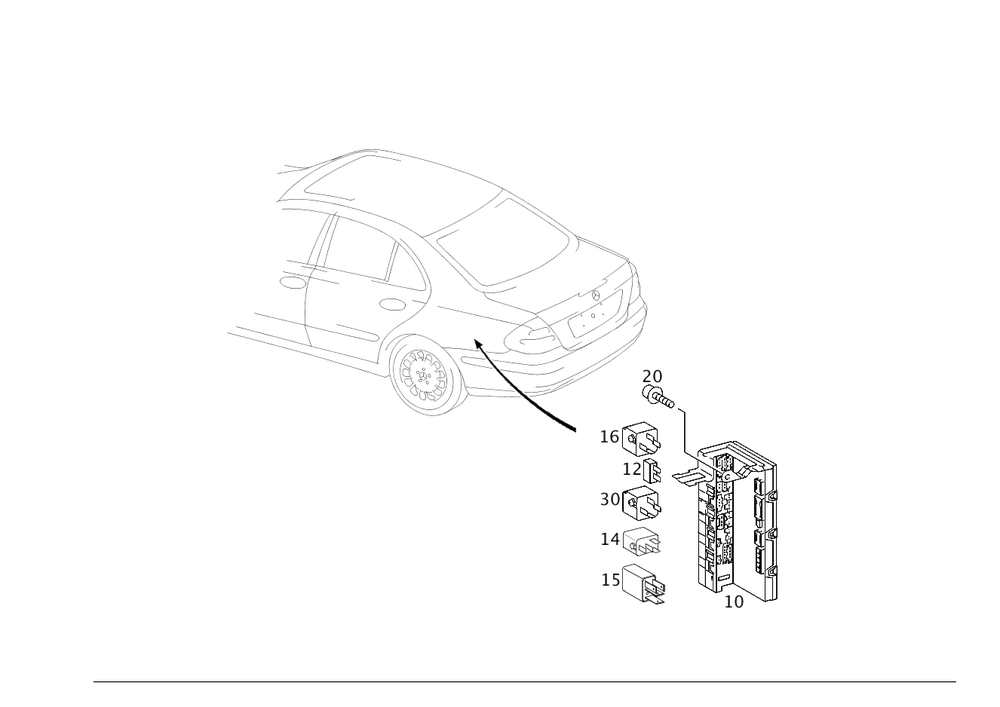 20
16
12
30
14
15
10