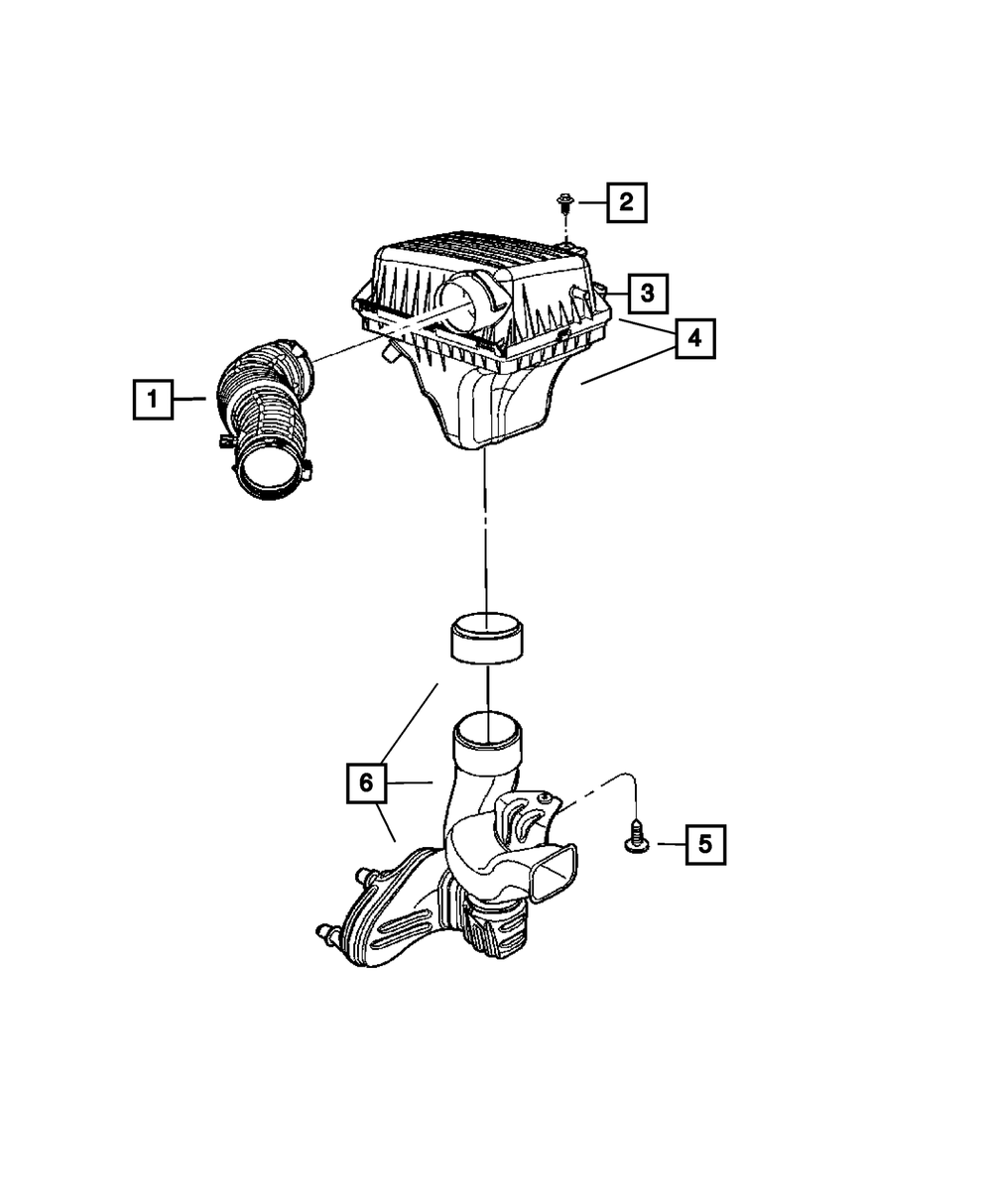 2
3
4
1
6
5