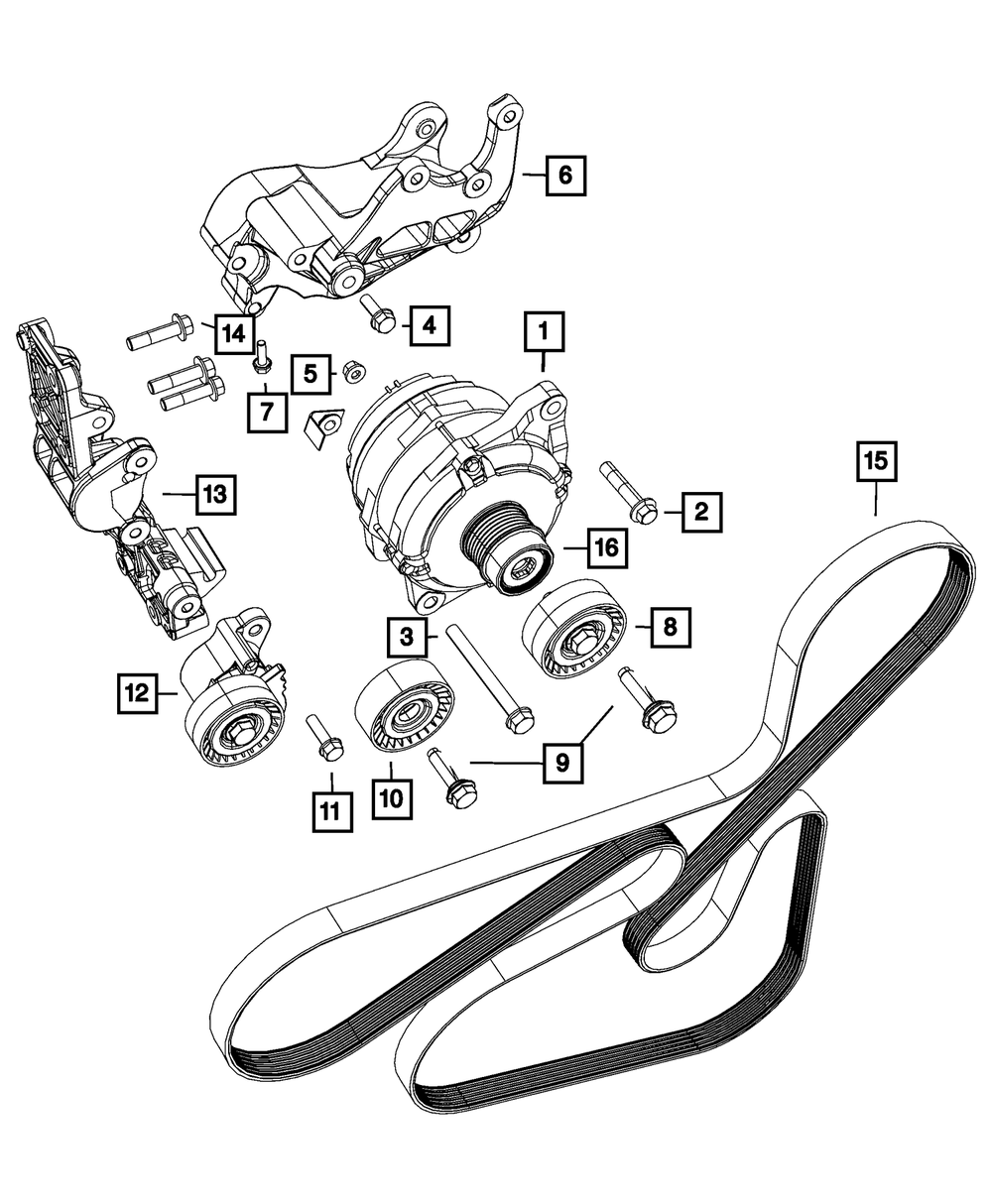 6
14
4
1
5
7
15
13
2
16
3
8
12
9
11
10