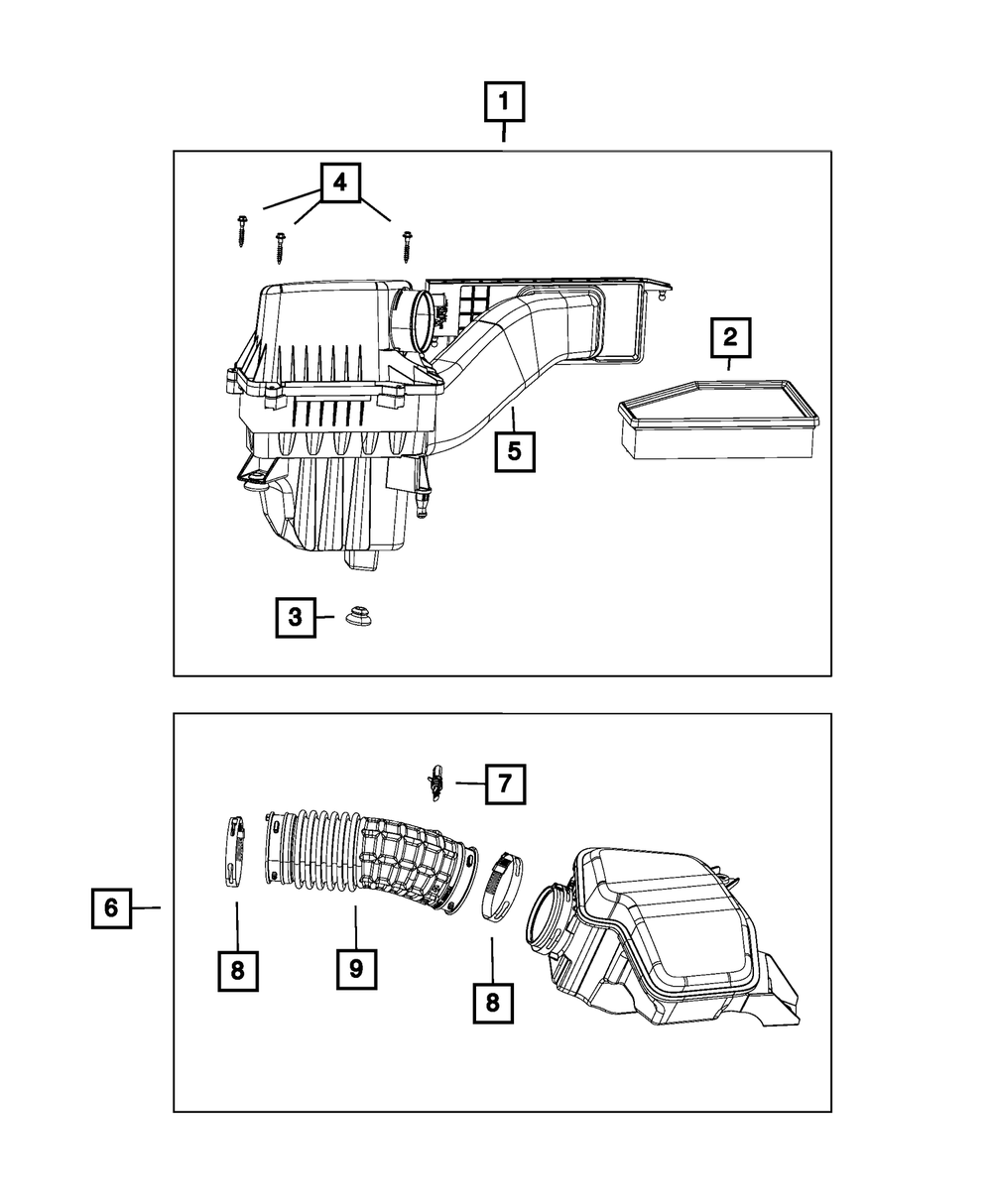 1

4

2

5

3

7

6

8

9

8