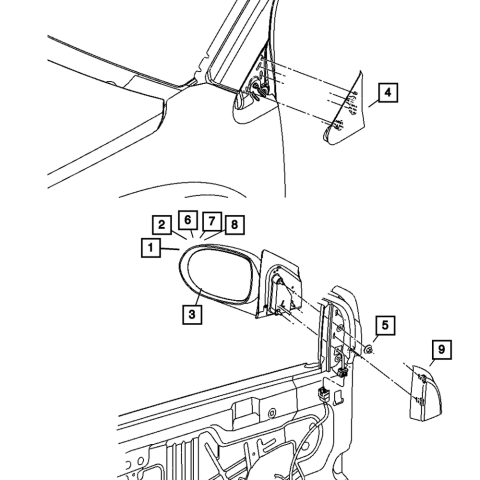 4
2
6
7
8
1
3
5
9