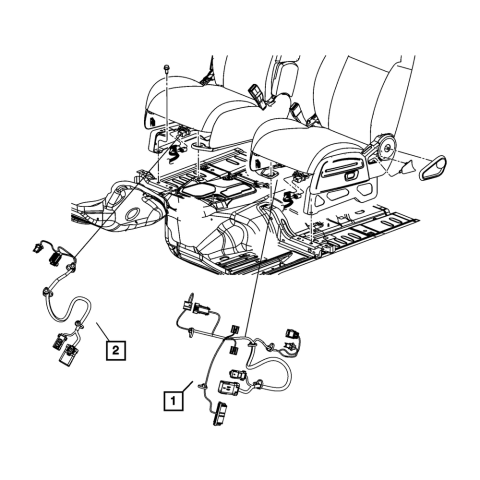 2

1