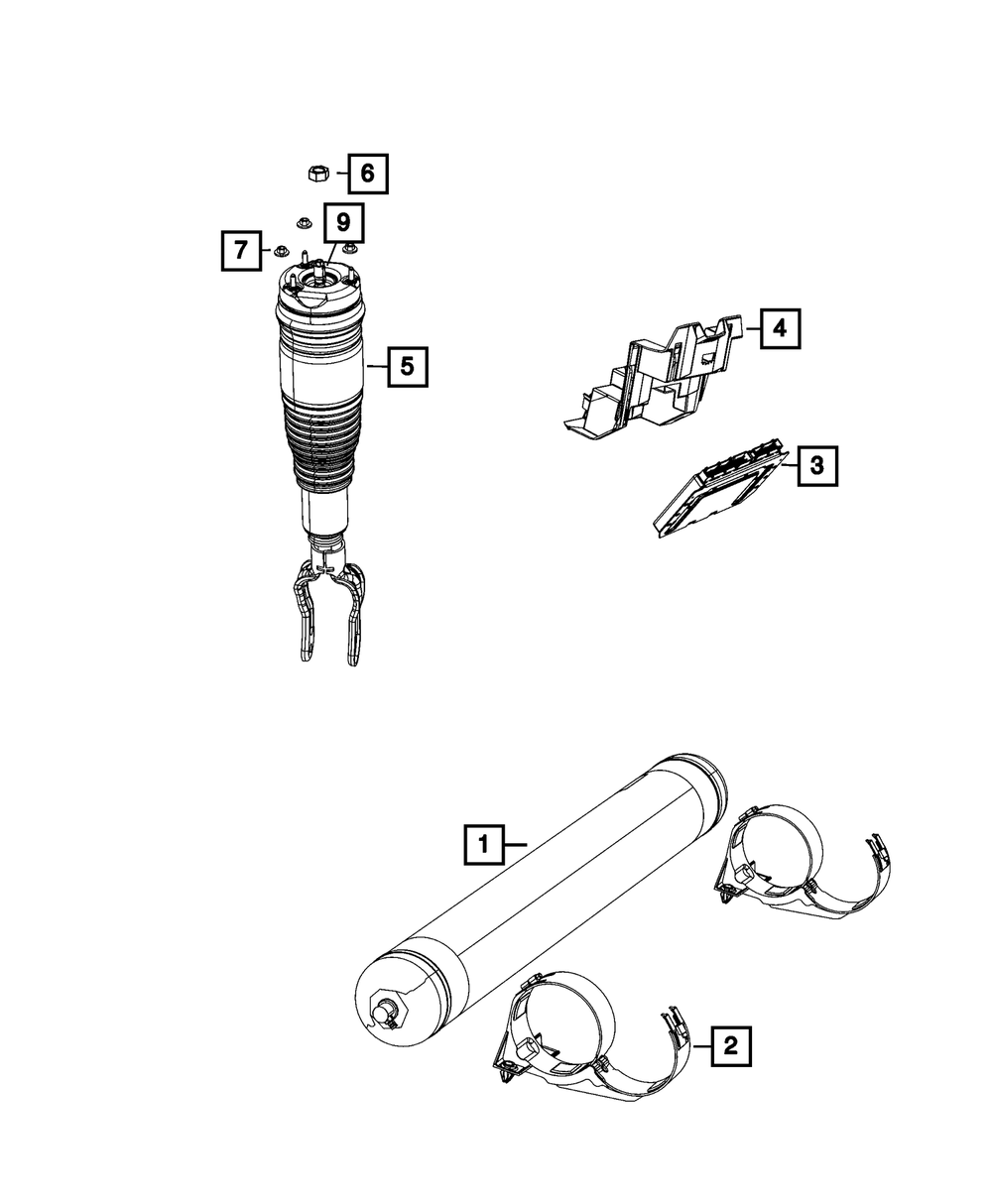 6
9
7
5
4
3
1
2