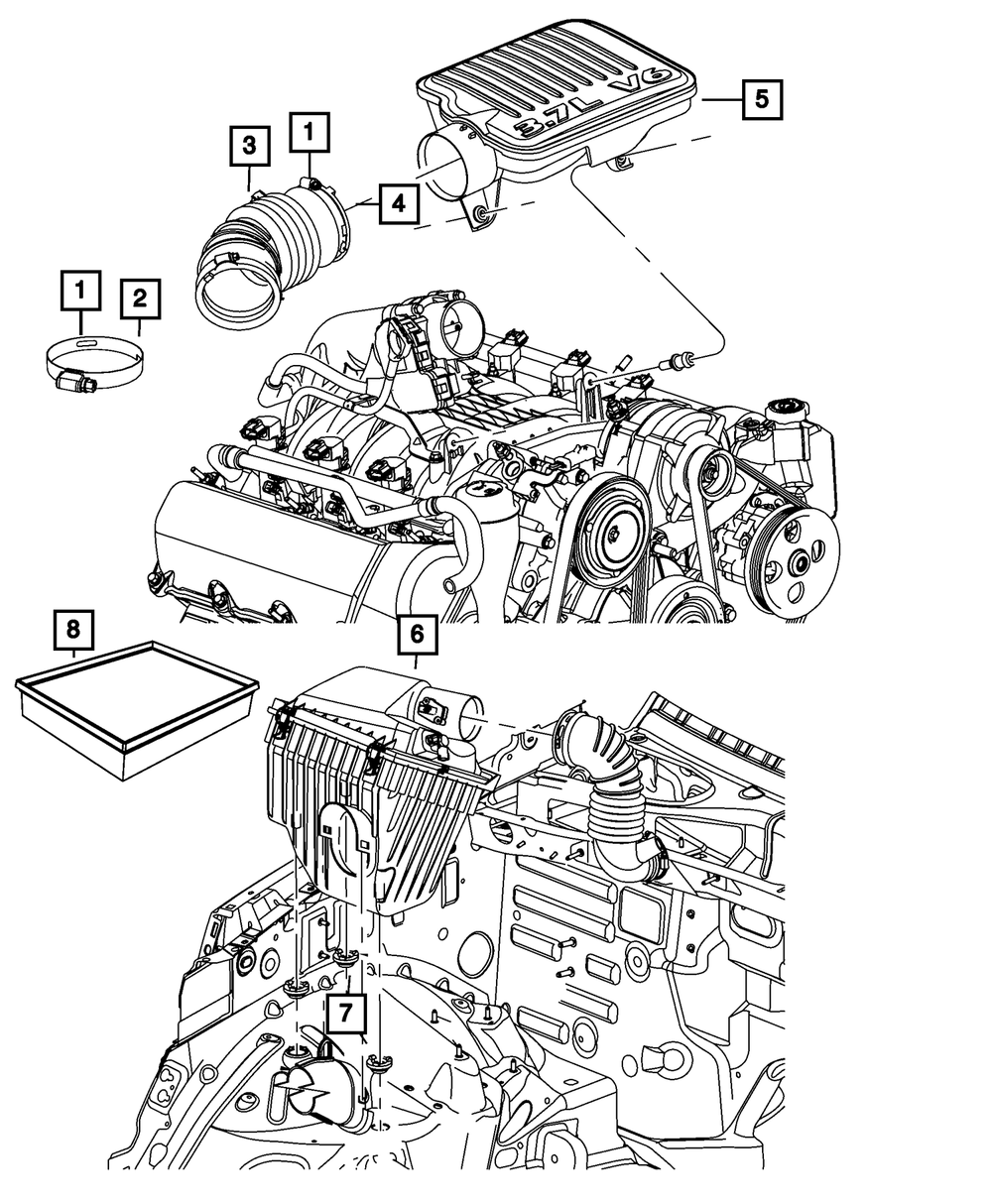 3.7L V6
5
3
1
4
1
2
8
6
7