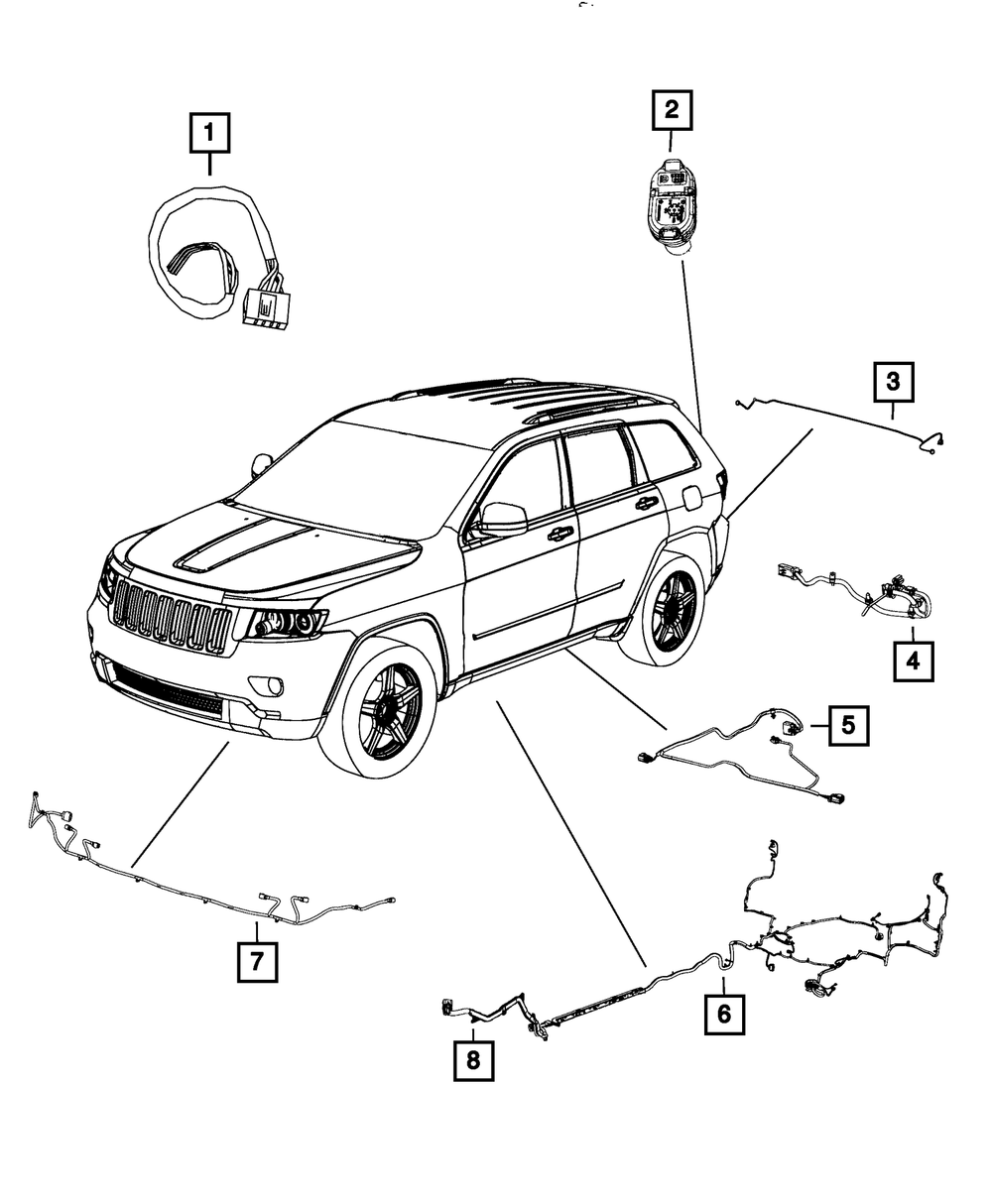 1
2
3
4
5
7
6
8