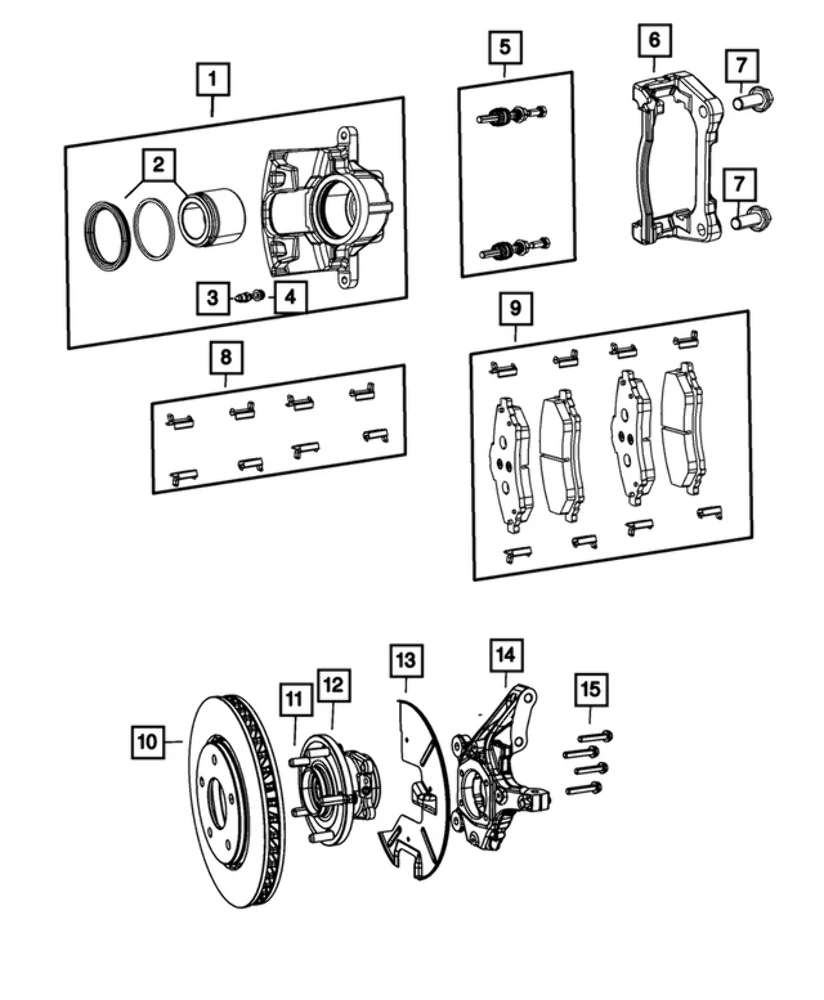 1
2
3
4
5
6
7
7
8
9
10
11
12
13
14
15