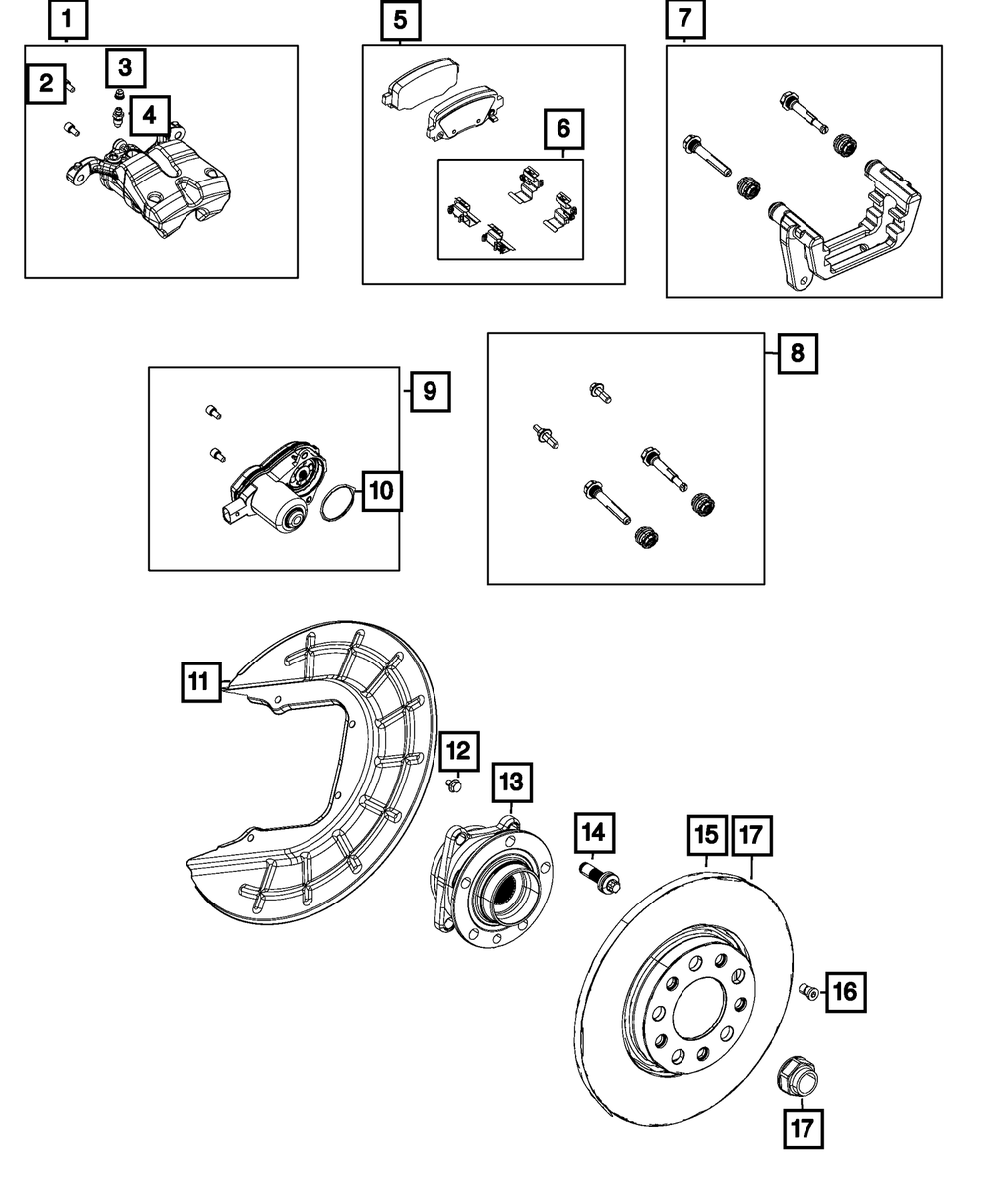 1
2
3
4
5
6
7
9
10
8
11
12
13
14
15
17
16
17