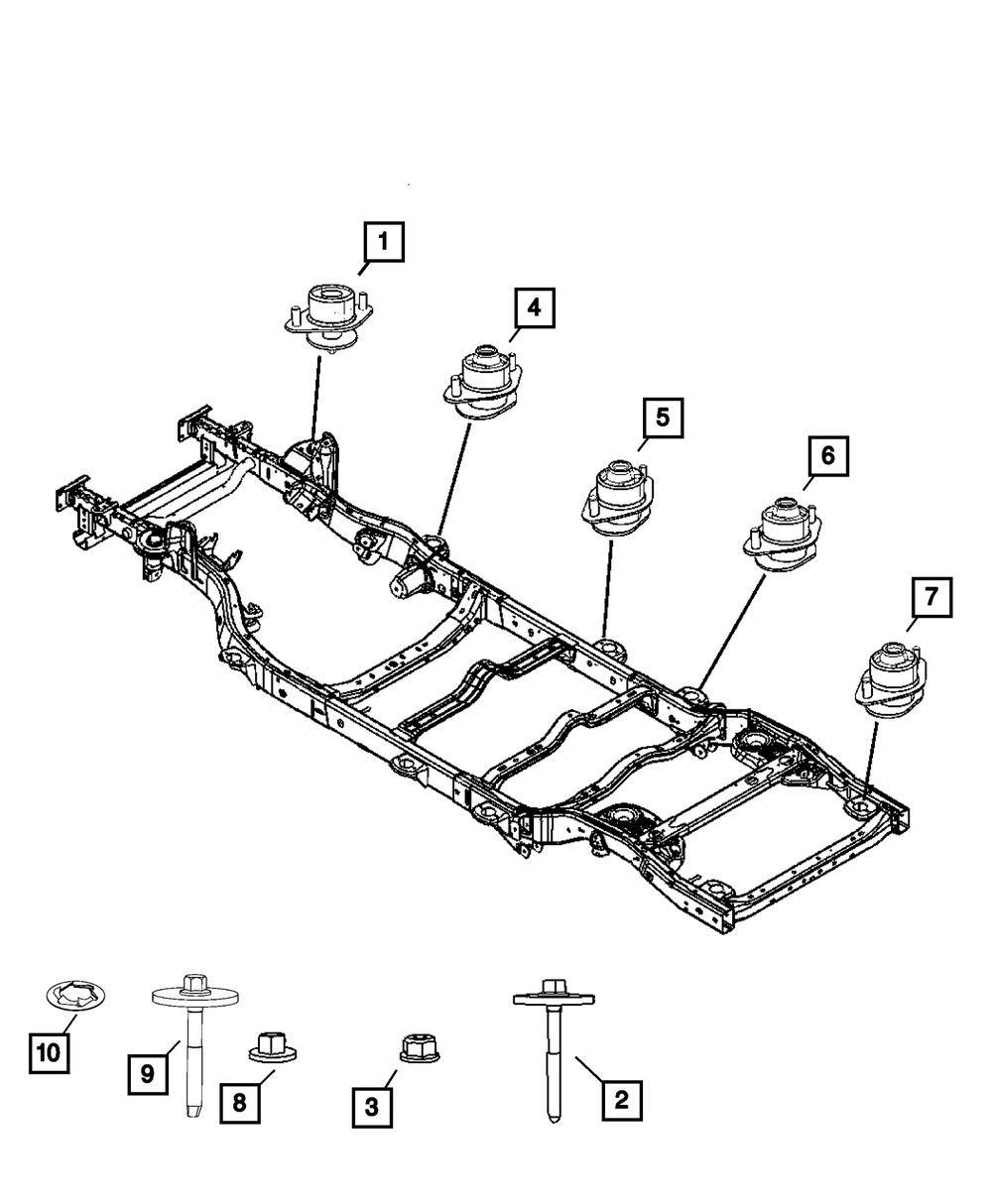 1
4
5
6
7
10
9
8
3
2