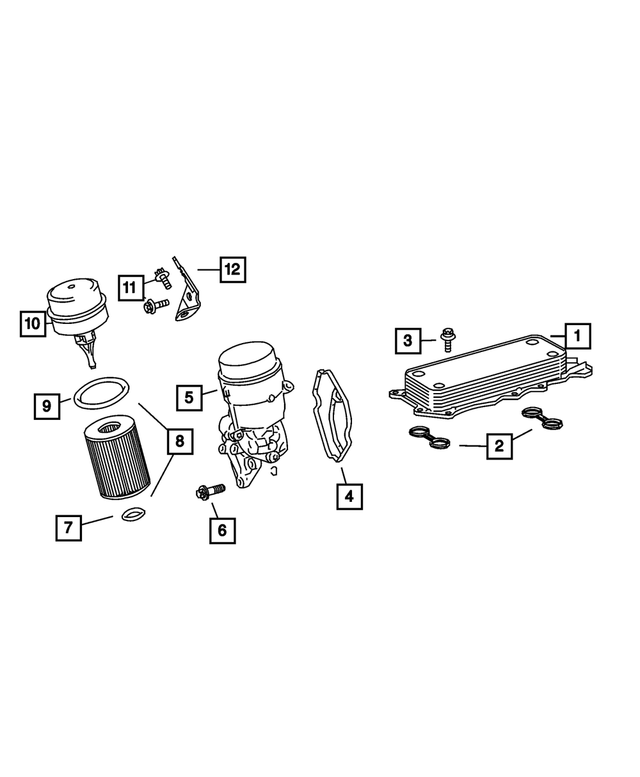 12
11
10
3
1
9
5
8
2
4
7
6