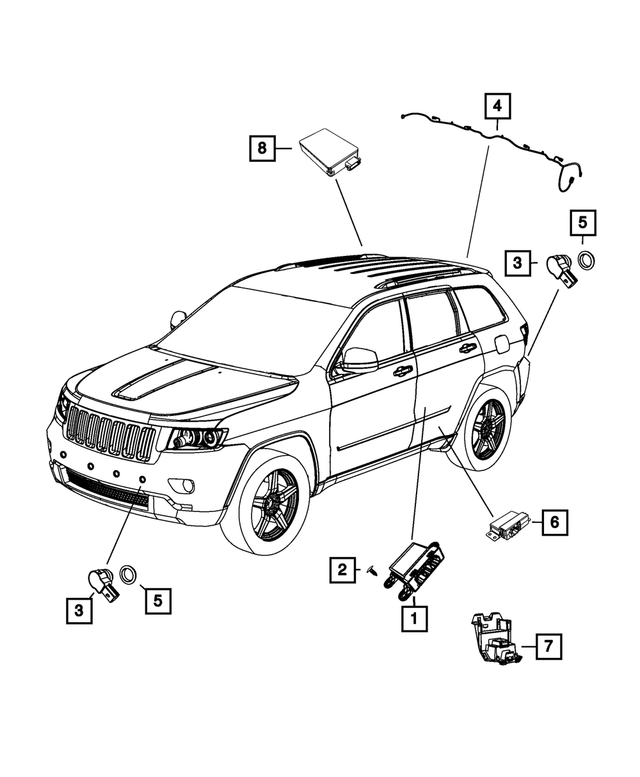 4
8
5
3
6
2
3
5
1
7