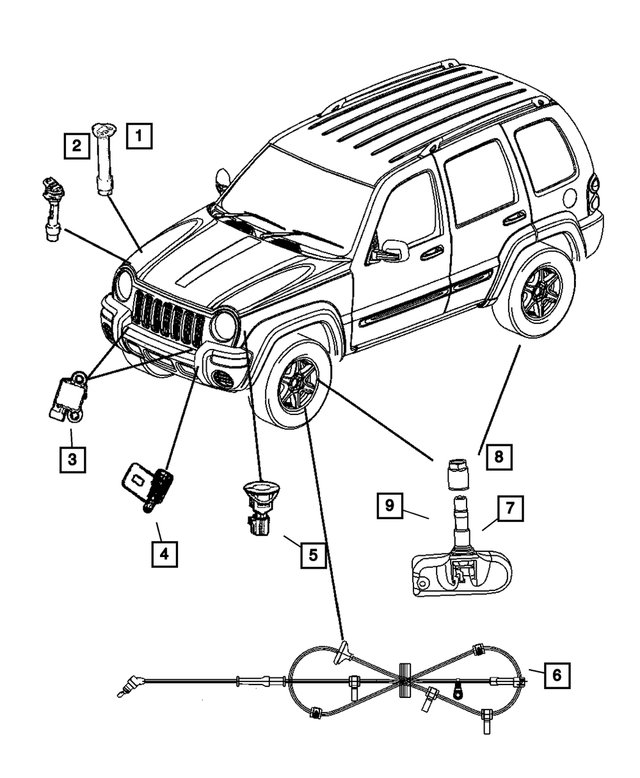 2
1
3
4
5
8
9
7
6