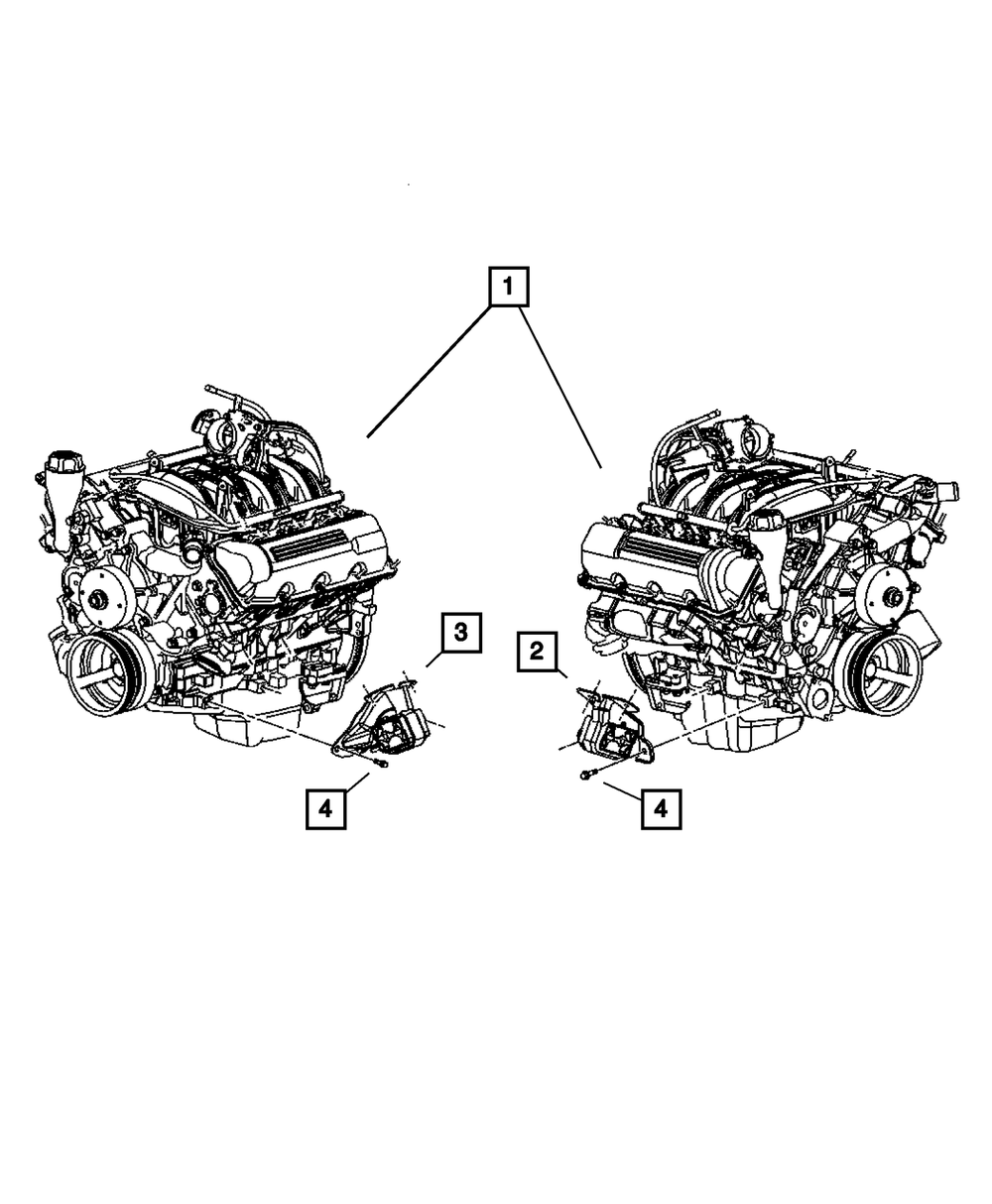 1
3
2
4
4