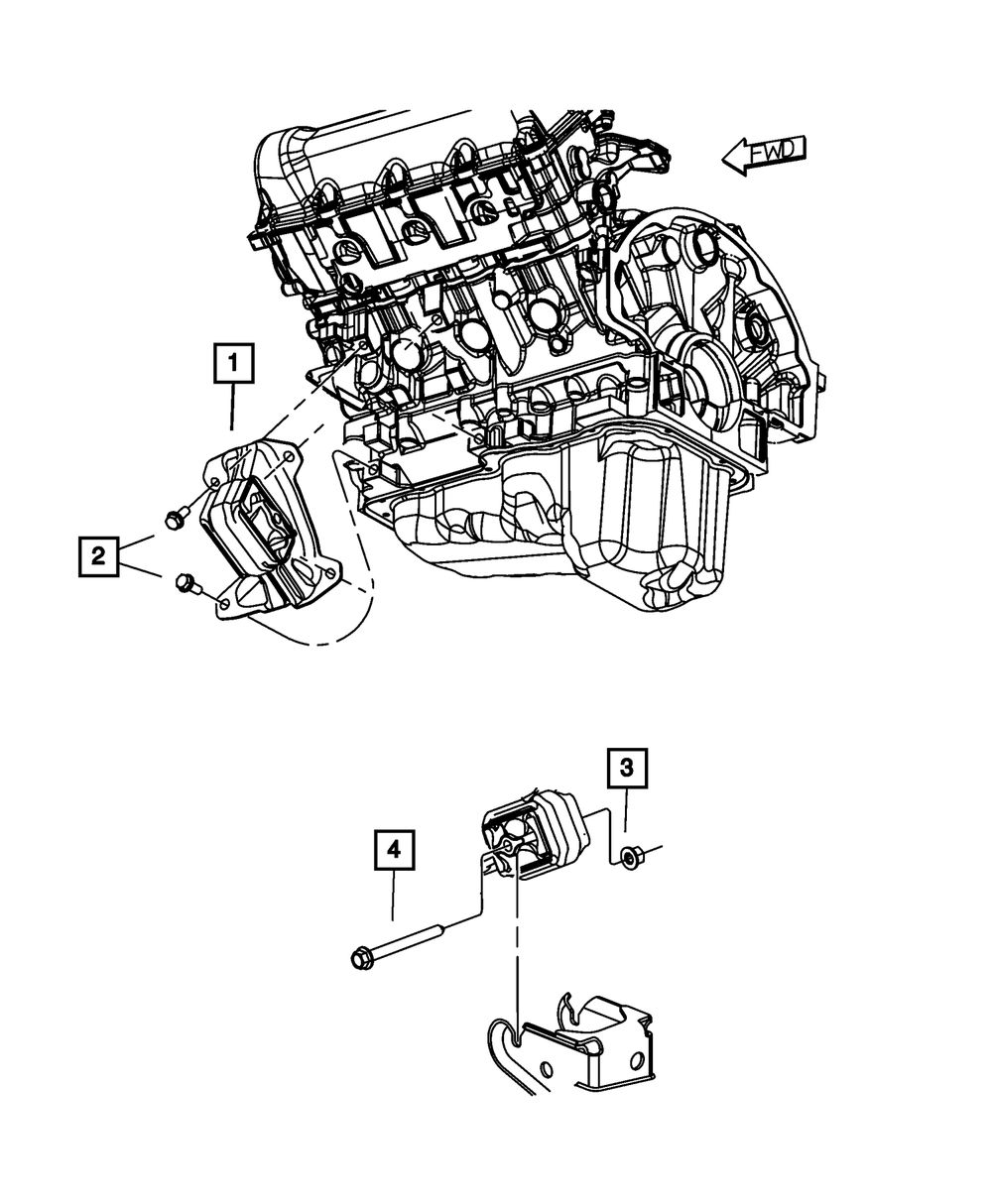 FWD
1
2
3
4