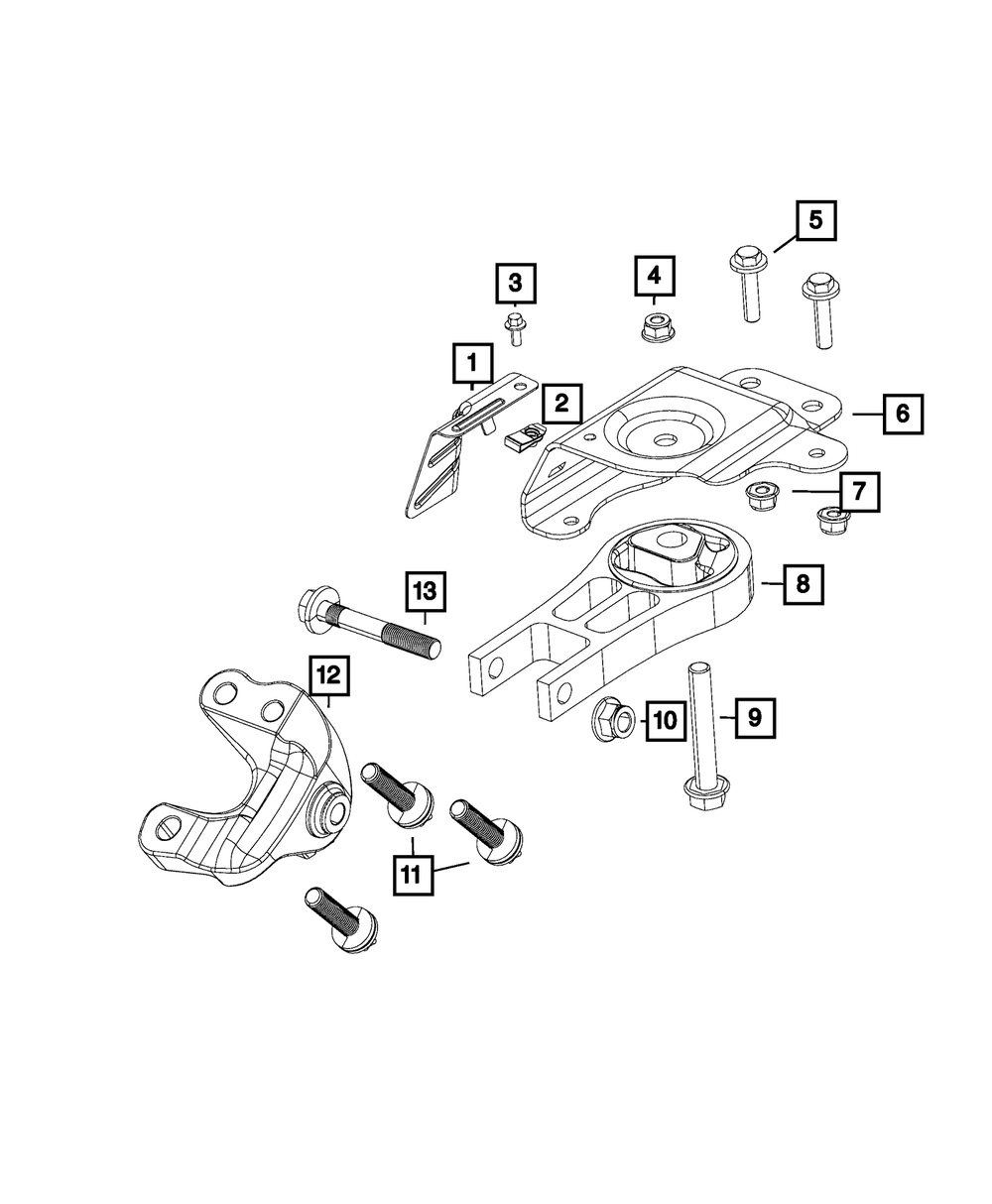 5
3
4
1
2
6
7
8
13
12
10
9
11