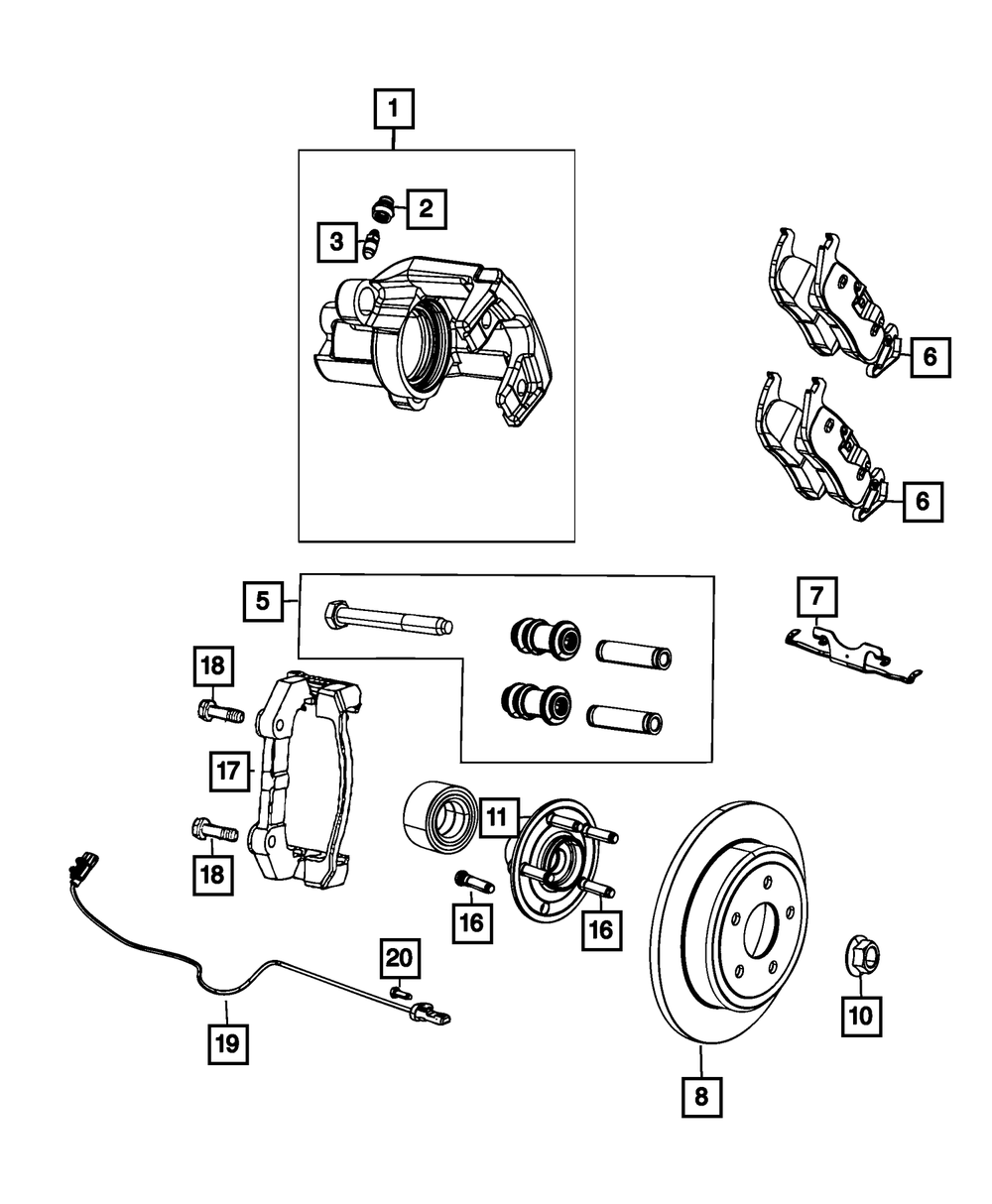 1
2
3
6
6
5
7
18
17
18
11
16
16
20
19
8
10