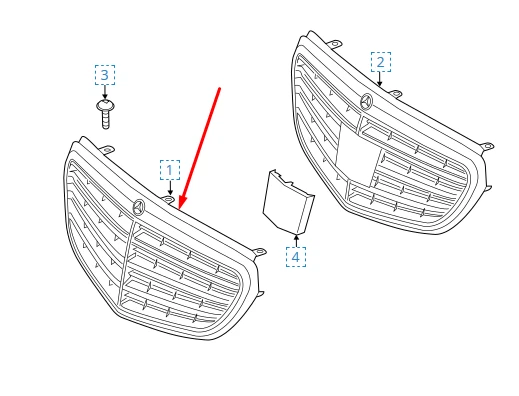 3

2

1

4