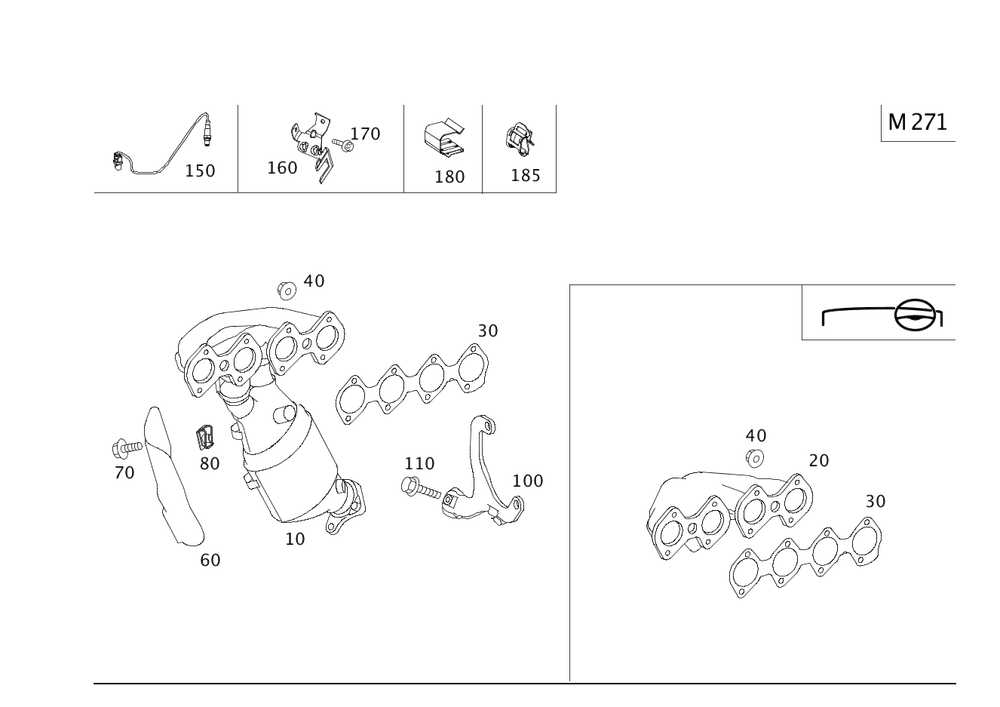 150
160
170
180
185
M 271
40
30
70
80
110
100
10
60
40
20
30